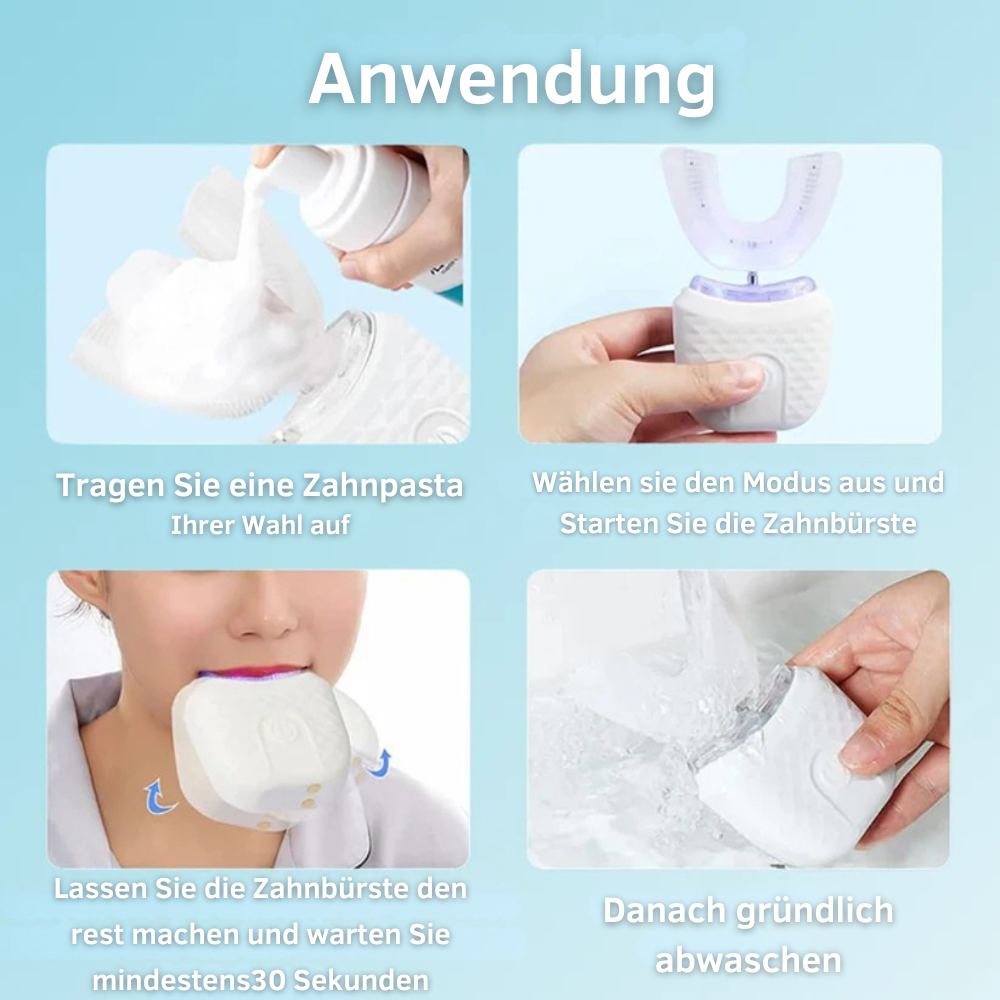 Anwendung

Tragen Sie eine Zahnpasta Ihrer Wahl auf

Wählen sie den Modus aus und Starten Sie die Zahnbürste

Lassen Sie die Zahnbürste den rest machen und warten Sie mindestens30 Sekunden

Danach gründlich abwaschen